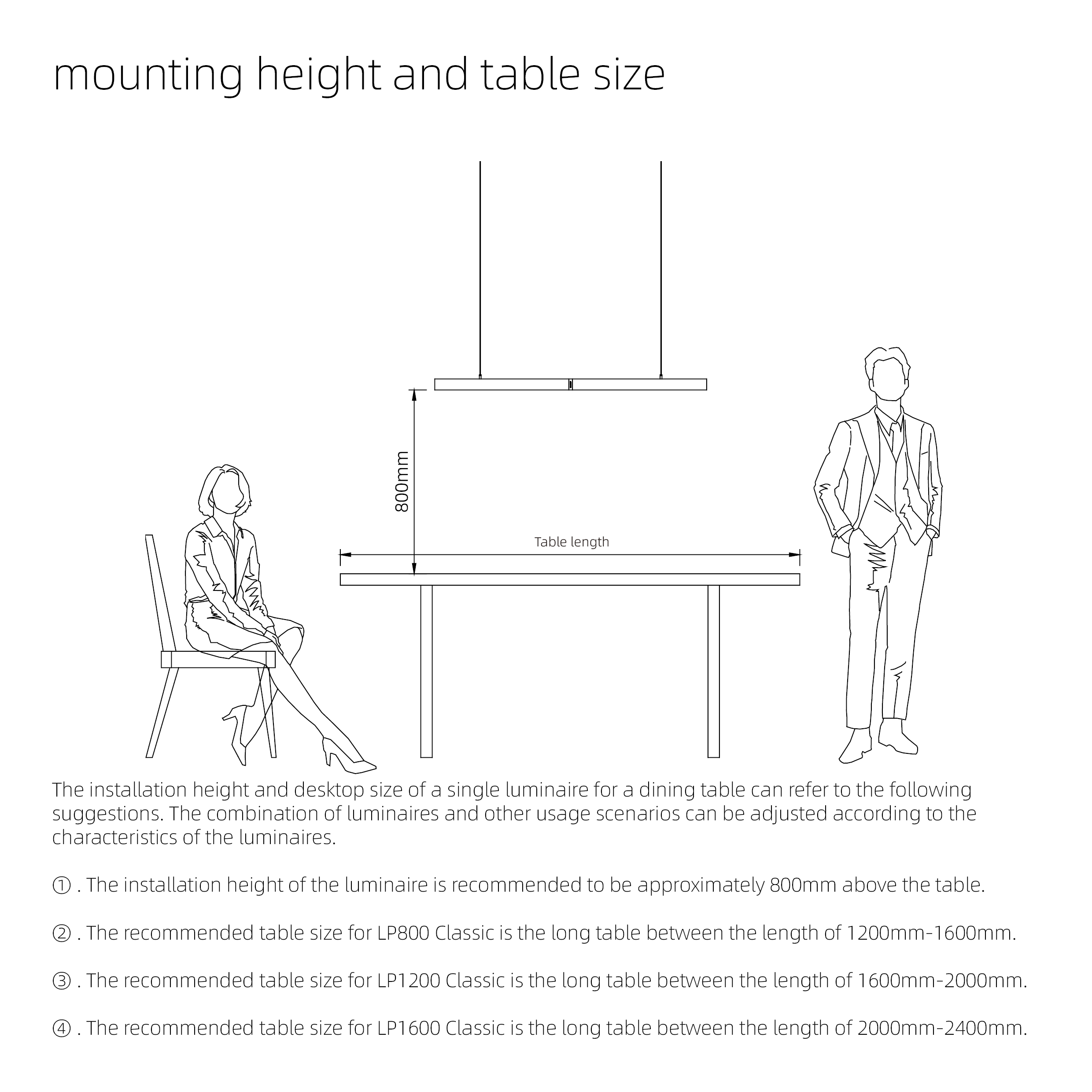 mounting height and table size

800mm

Table length

The installation height and desktop size of a single luminaire for a dining table can refer to the following suggestions. The combination of luminaires and other usage scenarios can be adjusted according to the characteristics of the luminaires.

① . The installation height of the luminaire is recommended to be approximately 800mm above the table.

② . The recommended table size for LP800 Classic is the long table between the length of 1200mm-1600mm.

③ . The recommended table size for LP1200 Classic is the long table between the length of 1600mm-2000mm.

④ . The recommended table size for LP1600 Classic is the long table between the length of 2000mm-2400mm.